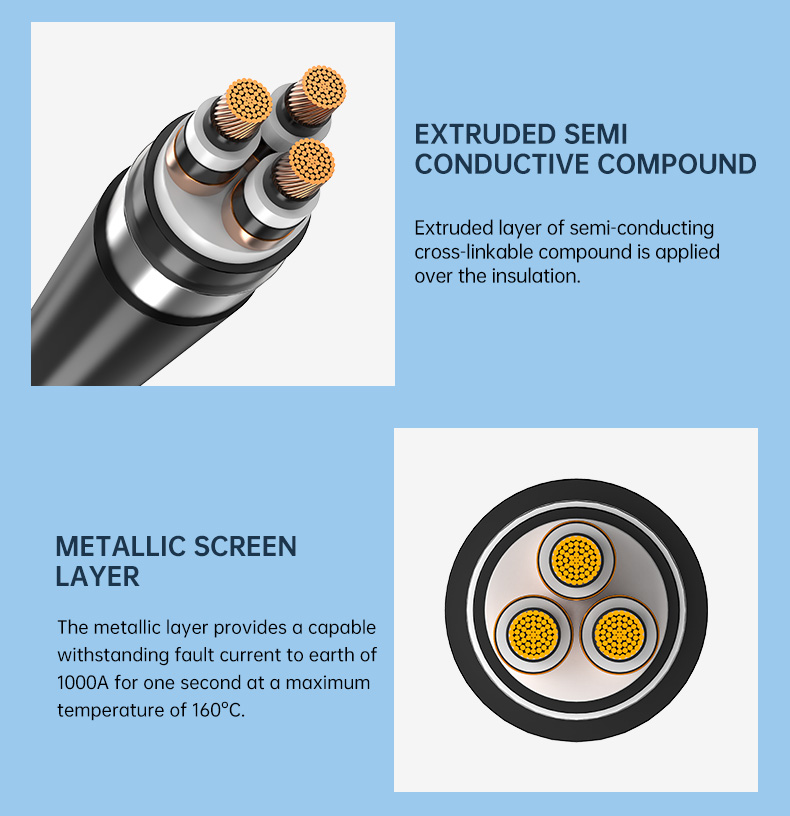 EXTRUDED SEMI CONDUCTIVE COMPOUND

Extruded layer of semi-conducting cross-linkable compound is applied over the insulation.

METALLIC SCREEN LAYER

The metallic layer provides a capable withstanding fault current to earth of 1000A for one second at a maximum temperature of 160°C.